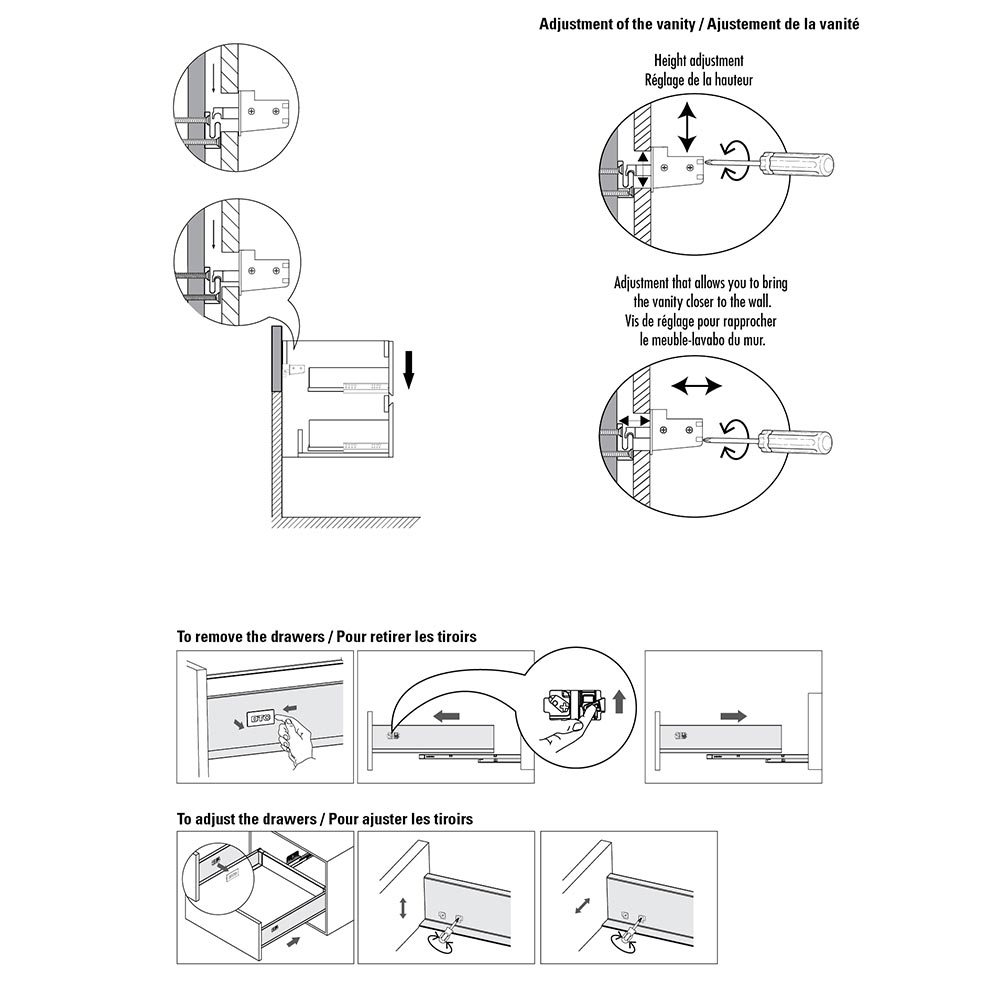 Adjustment of the vanity / Ajustement de la vanité

Height adjustment
Réglage de la hauteur

Adjustment that allows you to bring the vanity closer to the wall.
Vis de réglage pour rapprocher le meuble-lavabo du mur.

To remove the drawers / Pour retirer les tiroirs

To adjust the drawers / Pour ajuster les tiroirs